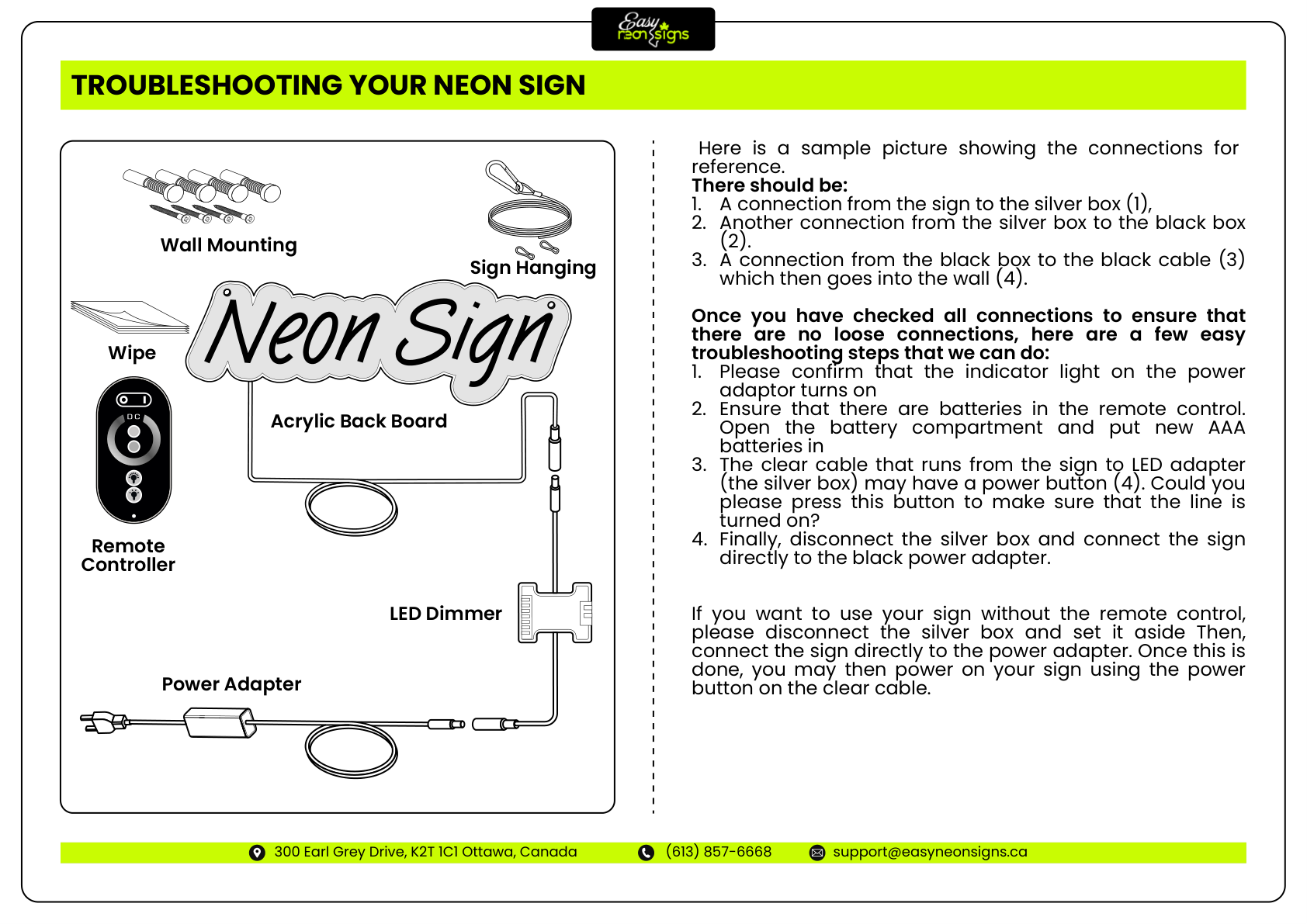 Easy neon signs

TROUBLESHOOTING YOUR NEON SIGN

Wall Mounting

Sign Hanging

Wipe

Neon Sign

Acrylic Back Board

DC

Remote Controller

LED Dimmer

Power Adapter

Here is a sample picture showing the connections for reference.
There should be:
1. A connection from the sign to the silver box (1),
2. Another connection from the silver box to the black box (2).
3. A connection from the black box to the black cable (3) which then goes into the wall (4).

Once you have checked all connections to ensure that there are no loose connections, here are a few easy troubleshooting steps that we can do:
1. Please confirm that the indicator light on the power adaptor turns on
2. Ensure that there are batteries in the remote control. Open the battery compartment and put new AAA batteries in
3. The clear cable that runs from the sign to LED adapter (the silver box) may have a power button (4). Could you please press this button to make sure that the line is turned on?
4. Finally, disconnect the silver box and connect the sign directly to the black power adapter.

If you want to use your sign without the remote control, please disconnect the silver box and set it aside Then, connect the sign directly to the power adapter. Once this is done, you may then power on your sign using the power button on the clear cable.

300 Earl Grey Drive, K2T 1C1 Ottawa, Canada (613) 857-6668 support@easyneonsigns.ca