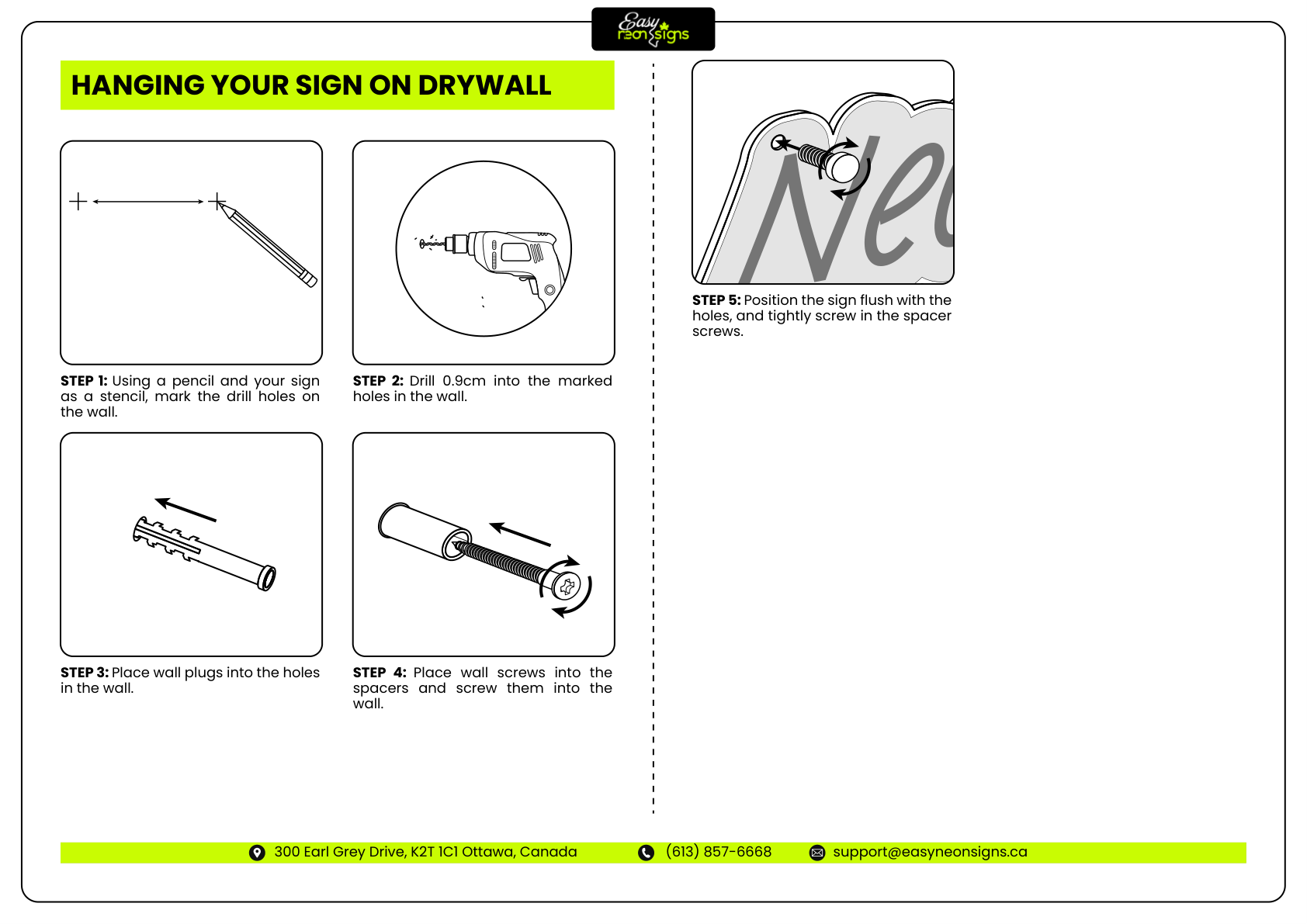 Easy neon signs

HANGING YOUR SIGN ON DRYWALL

STEP 1: Using a pencil and your sign as a stencil, mark the drill holes on the wall.

STEP 2: Drill 0.9cm into the marked holes in the wall.

STEP 3: Place wall plugs into the holes in the wall.

STEP 4: Place wall screws into the spacers and screw them into the wall.

Neo

STEP 5: Position the sign flush with the holes, and tightly screw in the spacer screws.

300 Earl Grey Drive, K2T 1C1 Ottawa, Canada (613) 857-6668 support@easyneonsigns.ca