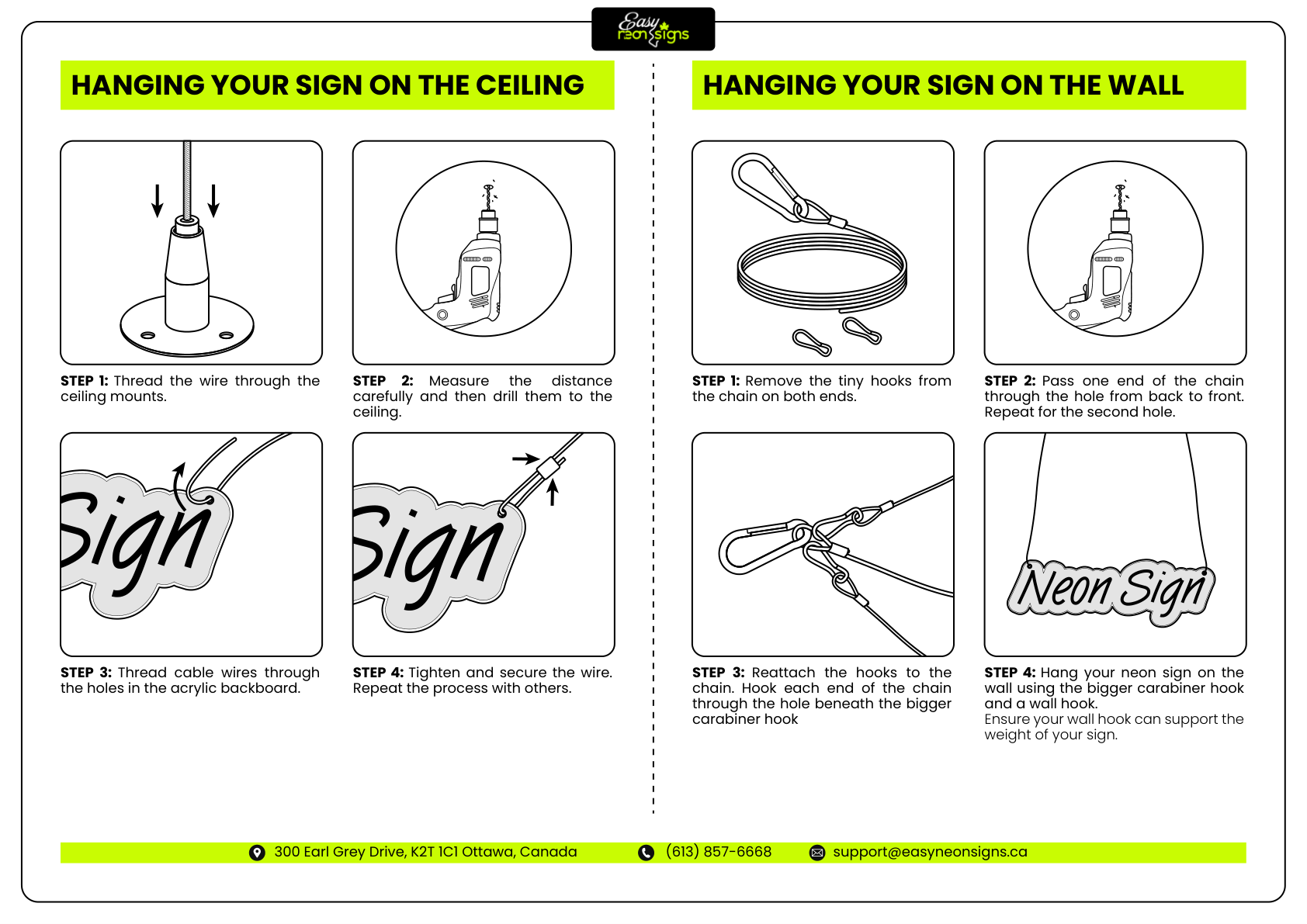 Easy neon signs

HANGING YOUR SIGN ON THE CEILING

STEP 1: Thread the wire through the ceiling mounts.

STEP 2: Measure the distance carefully and then drill them to the ceiling.

Sign

STEP 3: Thread cable wires through the holes in the acrylic backboard.

Sign

STEP 4: Tighten and secure the wire. Repeat the process with others.

HANGING YOUR SIGN ON THE WALL

STEP 1: Remove the tiny hooks from the chain on both ends.

STEP 2: Pass one end of the chain through the hole from back to front. Repeat for the second hole.

STEP 3: Reattach the hooks to the chain. Hook each end of the chain through the hole beneath the bigger carabiner hook

Neon Sign

STEP 4: Hang your neon sign on the wall using the bigger carabiner hook and a wall hook.
Ensure your wall hook can support the weight of your sign.

300 Earl Grey Drive, K2T 1C1 Ottawa, Canada (613) 857-6668 support@easyneonsigns.ca